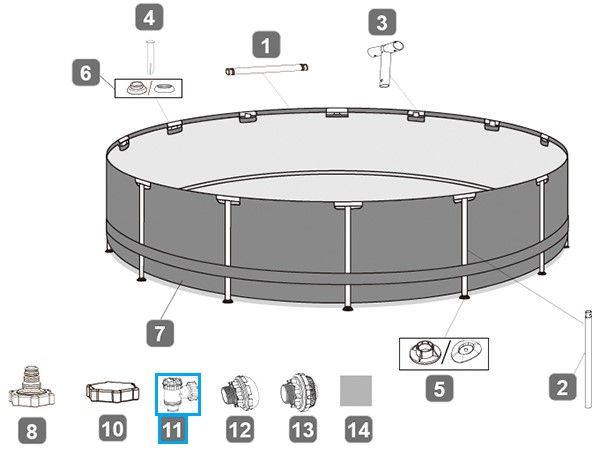 4
1
3
6
7
5
2
8
10
11
12
13
14