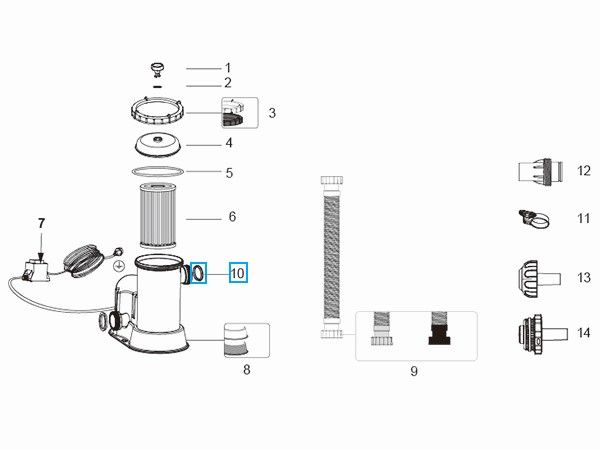 1
2
3
4
5
6
7
10
8
9
12
11
13
14