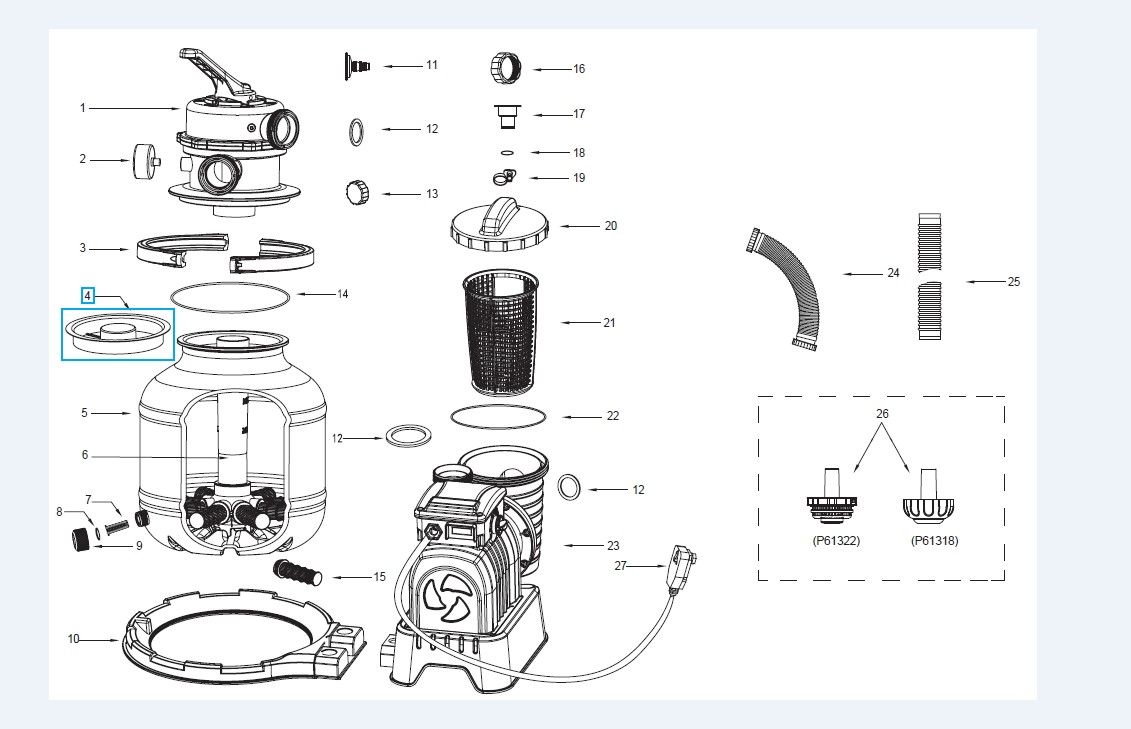 1
2
3
4
5
6
7
8
9
10
11
12
13
14
12
15
16
17
18
19
20
21
22
12
23
27
24
25
26
(P61322)
(P61318)