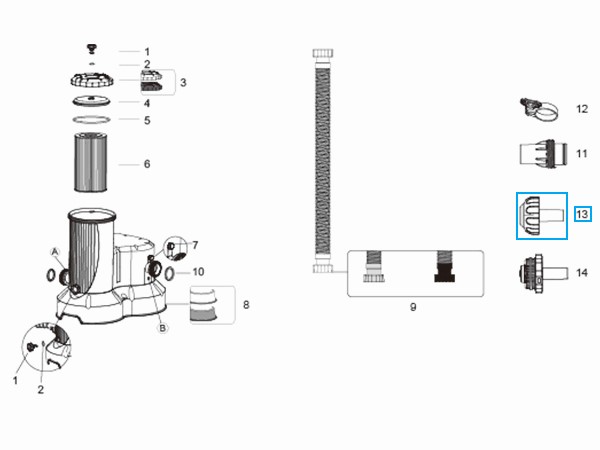 1
2
3
4
5
6
A
7
10
8
B
1
2
9
12
11
13
14