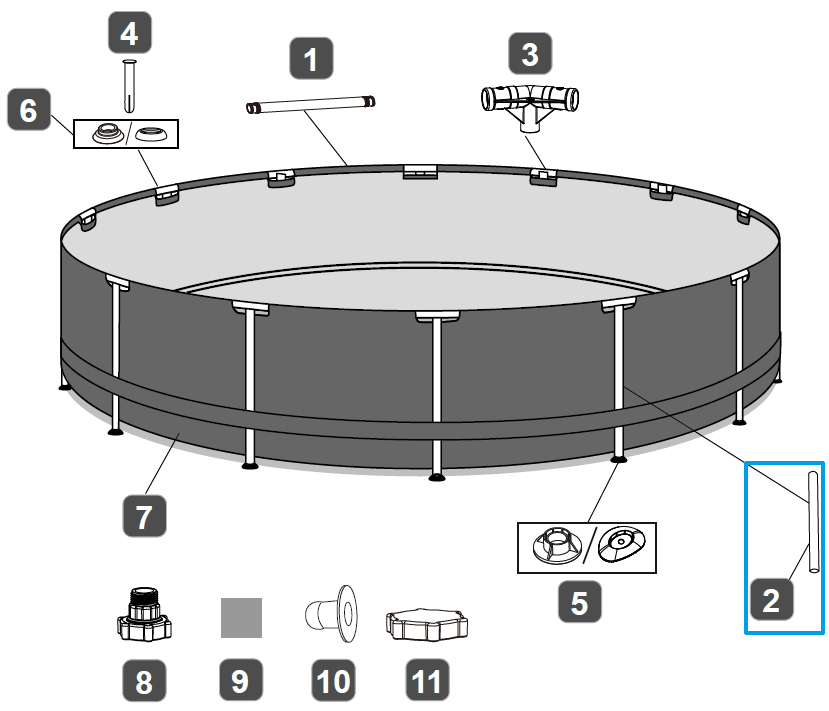 4
1
3
6
7
5
2
8
9
10
11