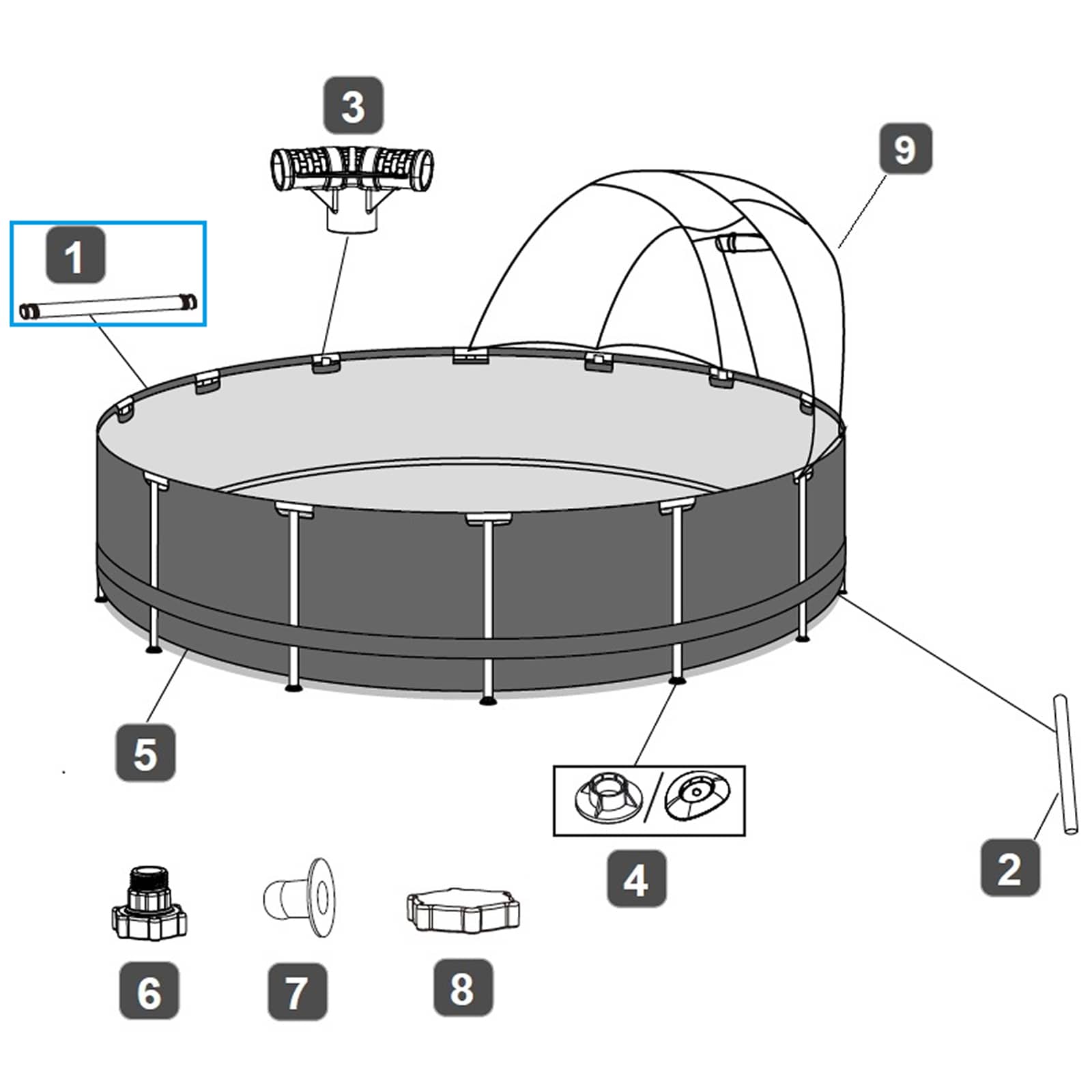 3
9
1
5
4
2
6
7
8