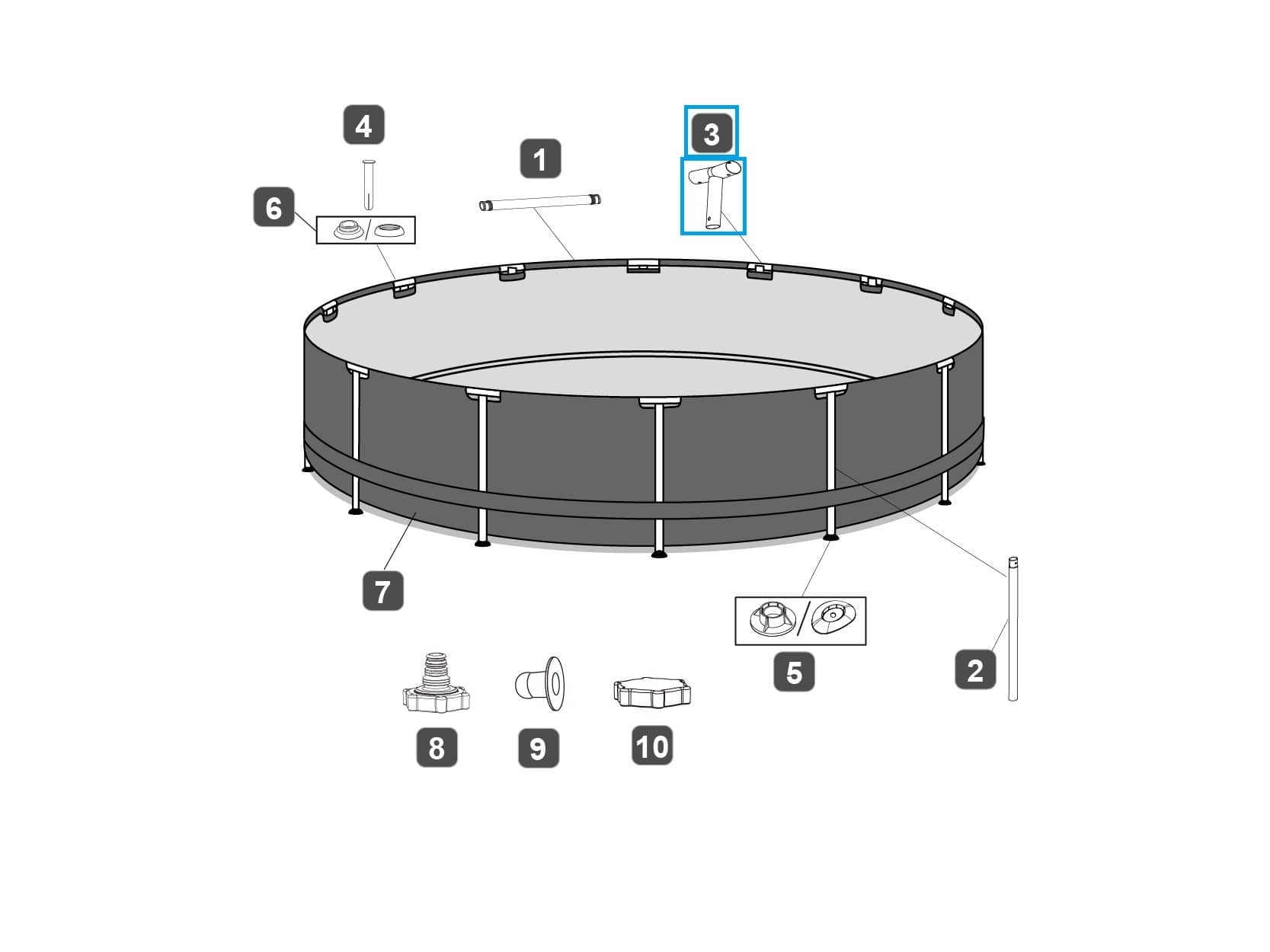 4
1
3
6
7
5
2
8
9
10